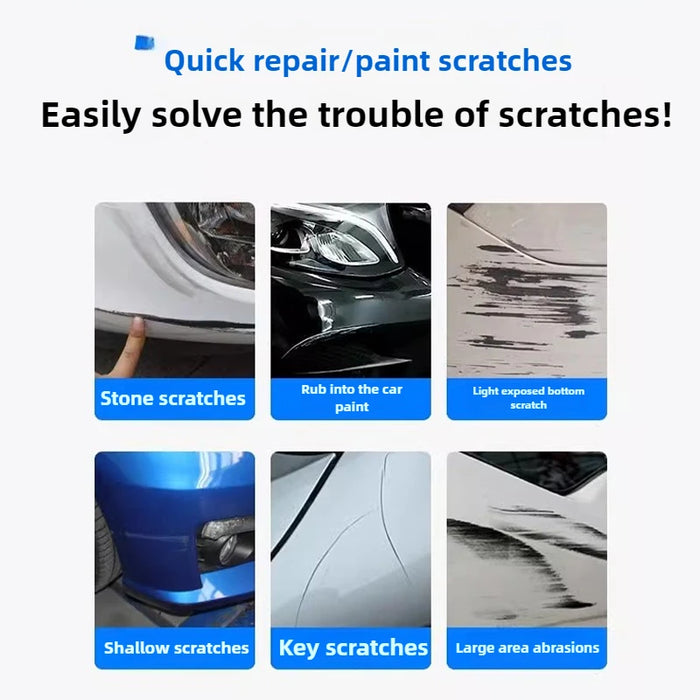 Quick repair/paint scratches

Easily solve the trouble of scratches!

Stone scratches

Rub into the car paint

Light exposed bottom scratch

Shallow scratches

Key scratches

Large area abrasions