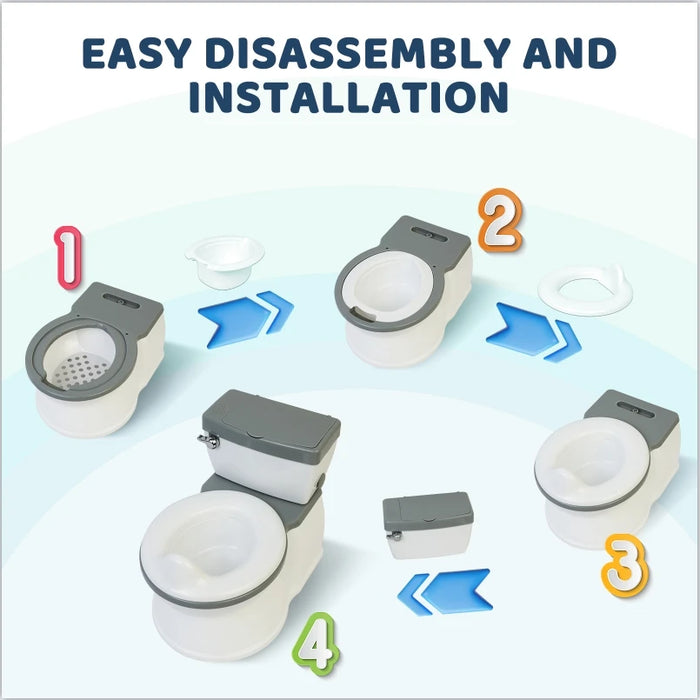 EASY DISASSEMBLY AND INSTALLATION

1

2

3

4