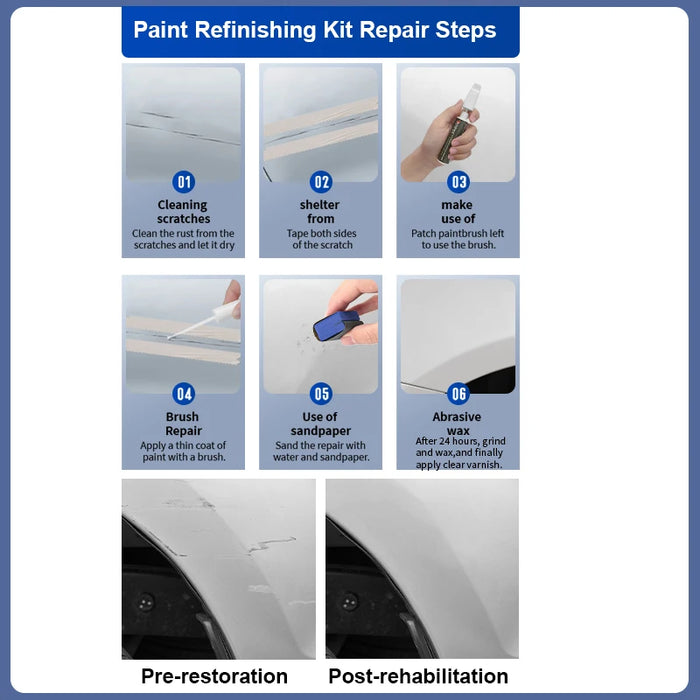 Paint Refinishing Kit Repair Steps

01
Cleaning scratches
Clean the rust from the scratches and let it dry

02
shelter from
Tape both sides of the scratch

03
make use of
Patch paintbrush left to use the brush.

04
Brush Repair
Apply a thin coat of paint with a brush.

05
Use of sandpaper
Sand the repair with water and sandpaper.

06
Abrasive wax
After 24 hours, grind and wax,and finally apply clear varnish.

Pre-restoration

Post-rehabilitation