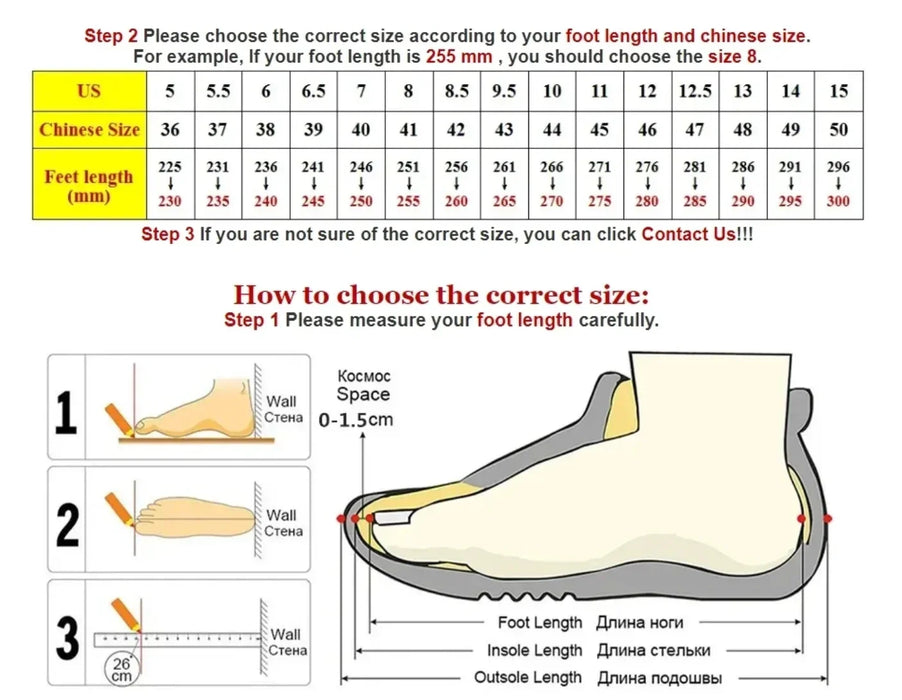 Step 2 Please choose the correct size according to your foot length and chinese size.
For example, If your foot length is 255 mm , you should choose the size 8.

| US | 5 | 5.5 | 6 | 6.5 | 7 | 8 | 8.5 | 9.5 | 10 | 11 | 12 | 12.5 | 13 | 14 | 15 |
|---|---|---|---|---|---|---|---|---|---|---|---|---|---|---|---|
| Chinese Size | 36 | 37 | 38 | 39 | 40 | 41 | 42 | 43 | 44 | 45 | 46 | 47 | 48 | 49 | 50 |
| Feet length (mm) | 225 ↓ 230 | 231 ↓ 235 | 236 ↓ 240 | 241 ↓ 245 | 246 ↓ 250 | 251 ↓ 255 | 256 ↓ 260 | 261 ↓ 265 | 266 ↓ 270 | 271 ↓ 275 | 276 ↓ 280 | 281 ↓ 285 | 286 ↓ 290 | 291 ↓ 295 | 296 ↓ 300 |

Step 3 If you are not sure of the correct size, you can click Contact Us!!!

How to choose the correct size:
Step 1 Please measure your foot length carefully.

1 Wall Стена

2 Wall Стена

3 Wall Стена 26 cm

Космос
Space
0-1.5cm

Foot Length Длина ноги
Insole Length Длина стельки
Outsole Length Длина подошвы