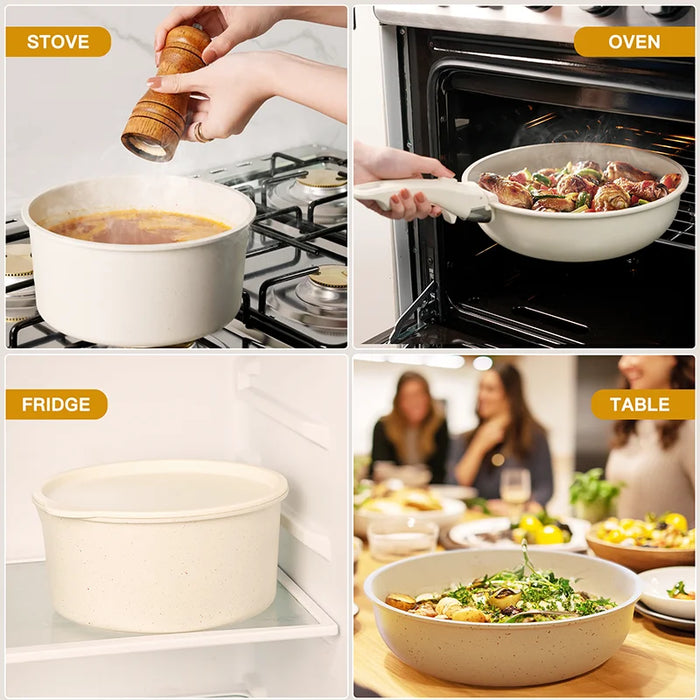 STOVE

OVEN

FRIDGE

TABLE